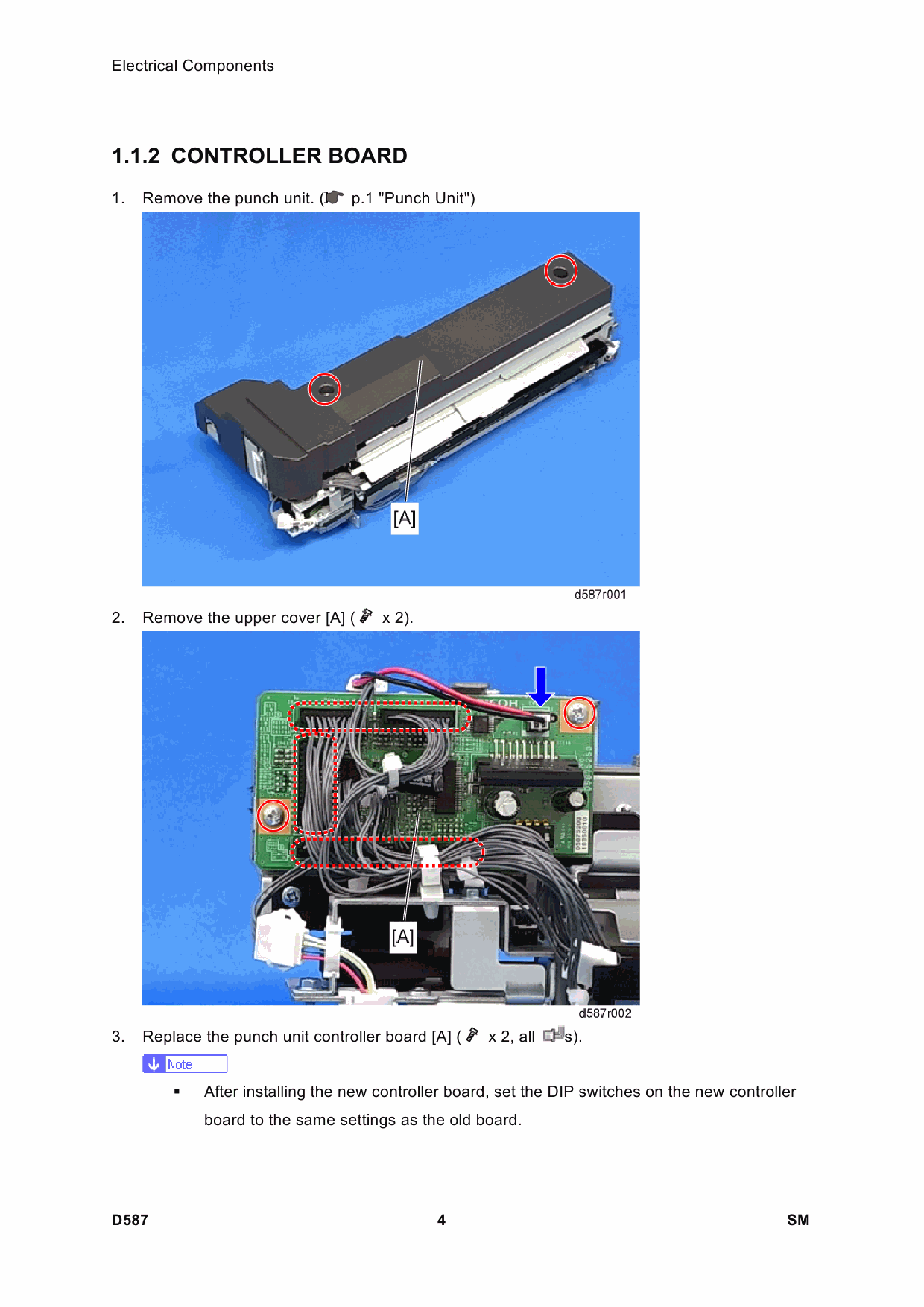 Electrical Components

1.1.2 CONTROLLER BOARD

1. Remove the punch unit. ( p.1 "Punch Unit")

[A]

d587r001

2. Remove the upper cover [A] ( x 2).

[A]

d587r002

3. Replace the punch unit controller board [A] ( x 2, all s).

Note

▪ After installing the new controller board, set the DIP switches on the new controller board to the same settings as the old board.

D587 4 SM